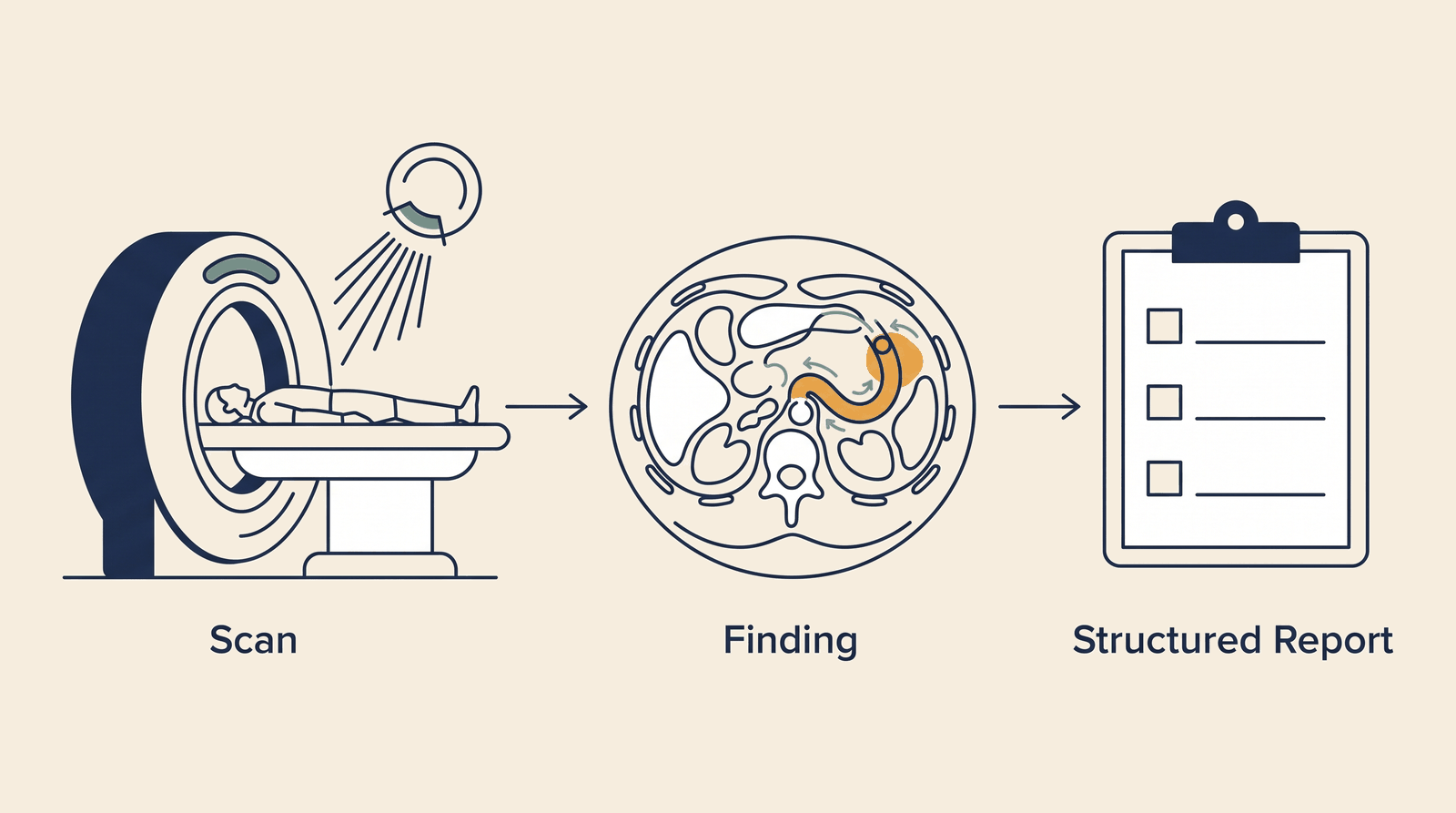 Scan

Finding

Structured Report