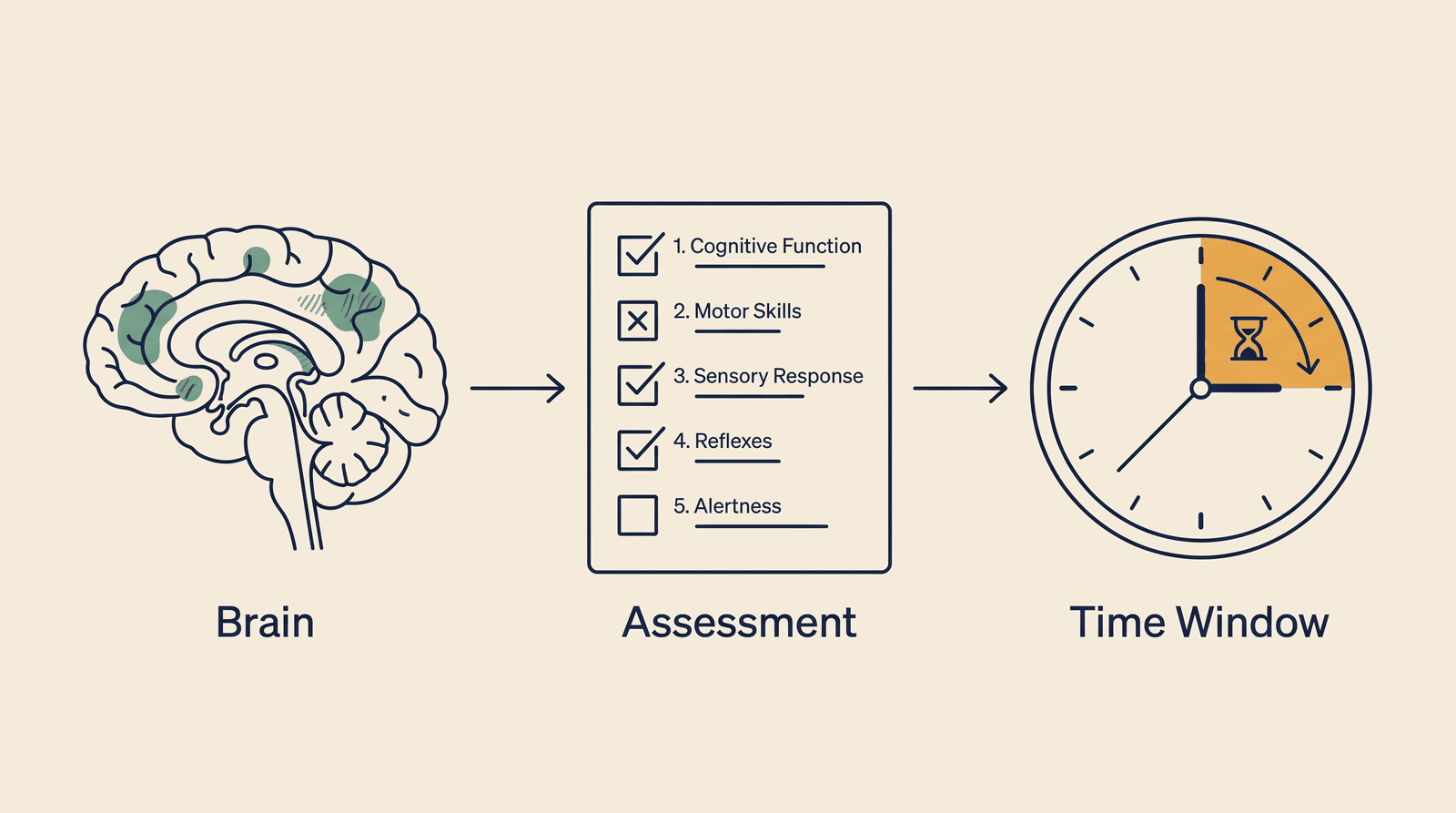 1. Cognitive Function
2. Motor Skills
3. Sensory Response
4. Reflexes
5. Alertness

Brain

Assessment

Time Window