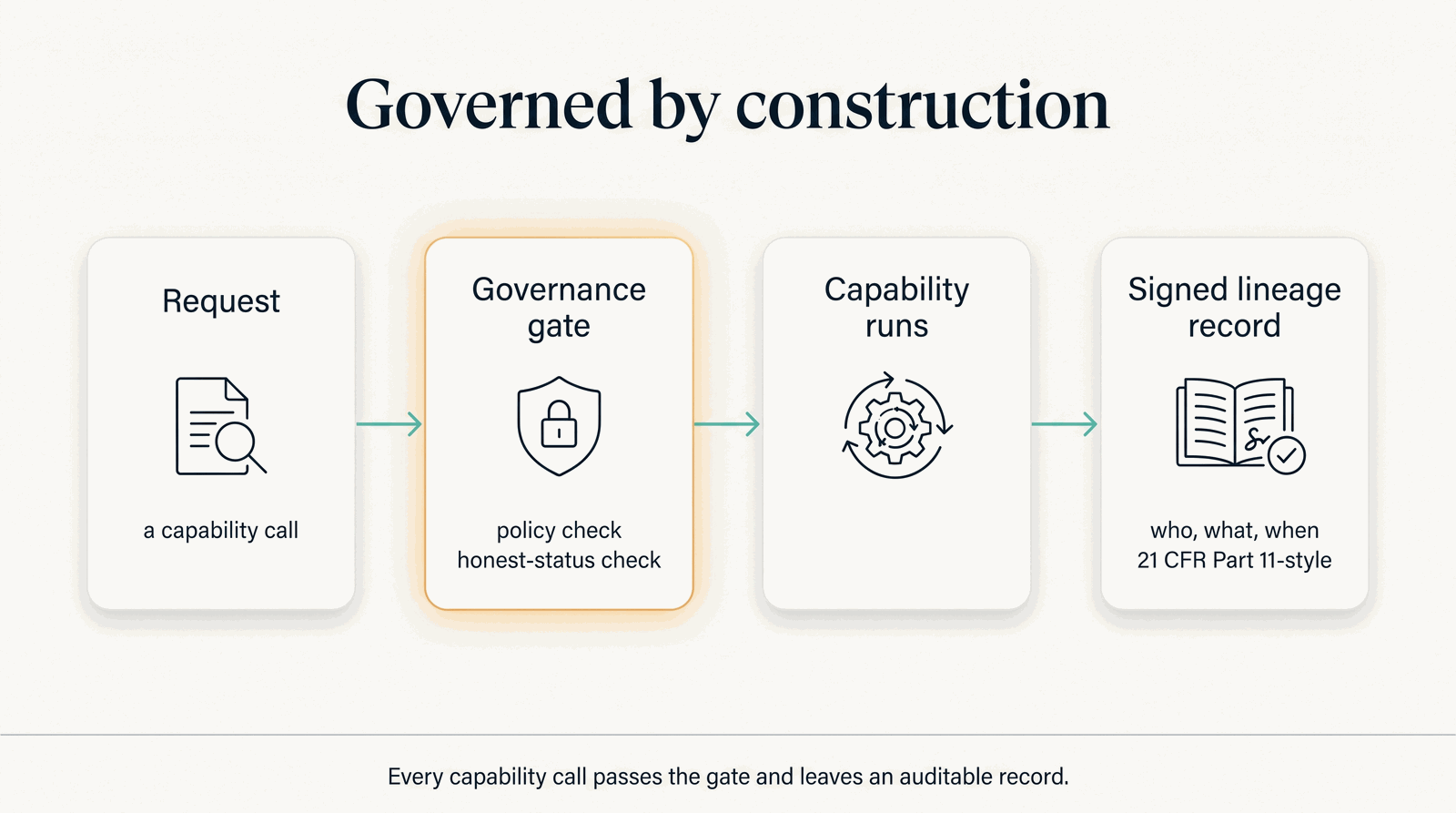 Governed by construction

Request

a capability call

Governance gate

policy check
honest-status check

Capability runs

Signed lineage record

who, what, when
21 CFR Part 11-style

Every capability call passes the gate and leaves an auditable record.