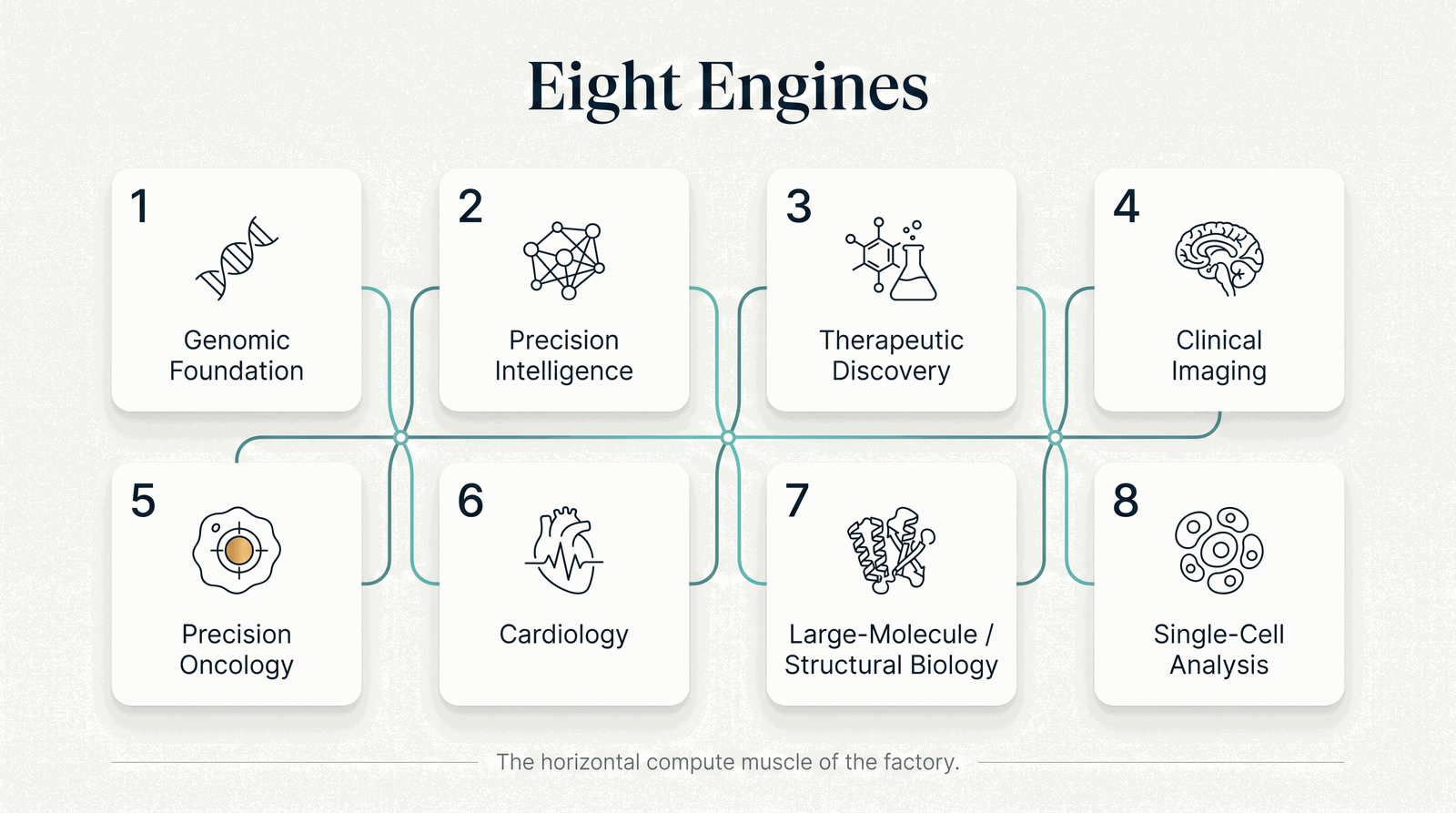 Eight Engines

1
Genomic Foundation

2
Precision Intelligence

3
Therapeutic Discovery

4
Clinical Imaging

5
Precision Oncology

6
Cardiology

7
Large-Molecule / Structural Biology

8
Single-Cell Analysis

The horizontal compute muscle of the factory.